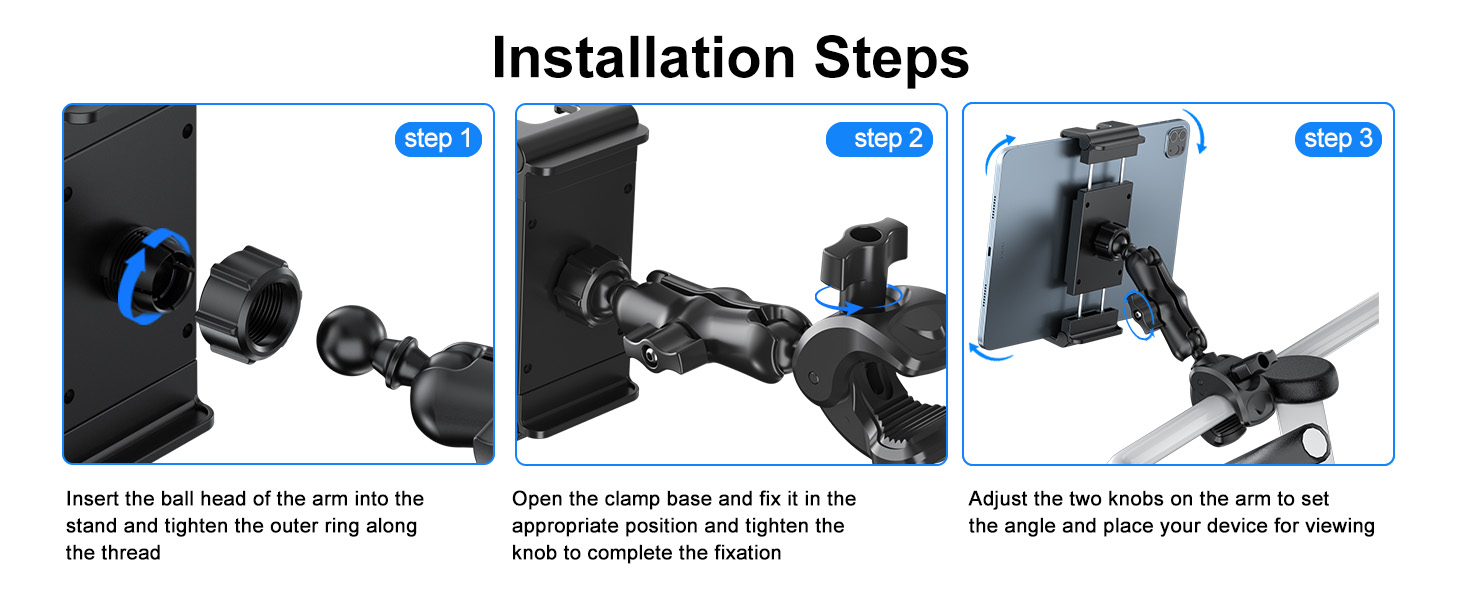 Installation Steps

step 1

Insert the ball head of the arm into the stand and tighten the outer ring along the thread

step 2

Open the clamp base and fix it in the appropriate position and tighten the knob to complete the fixation

step 3

Adjust the two knobs on the arm to set the angle and place your device for viewing