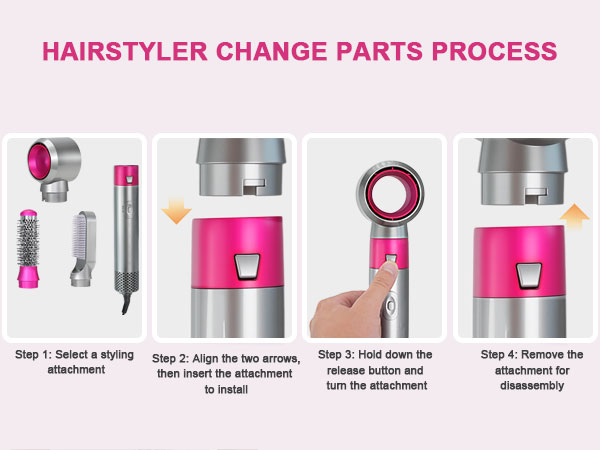 HAIRSTYLER CHANGE PARTS PROCESS

Step 1: Select a styling attachment

Step 2: Align the two arrows, then insert the attachment to install

Step 3: Hold down the release button and turn the attachment

Step 4: Remove the attachment for disassembly