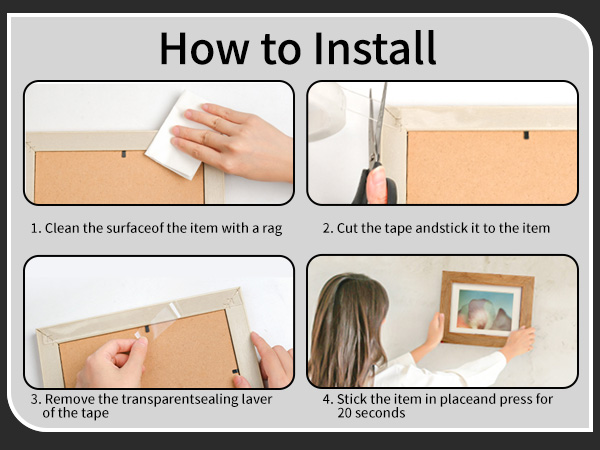 How to Install

1. Clean the surfaceof the item with a rag

2. Cut the tape andstick it to the item

3. Remove the transparentsealing laver of the tape

4. Stick the item in placeand press for 20 seconds