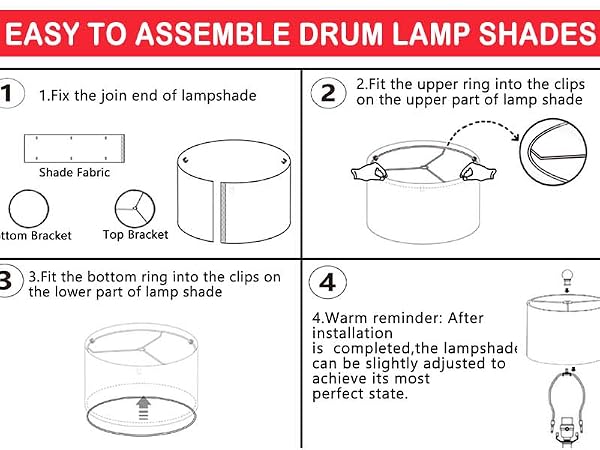 EASY TO ASSEMBLE DRUM LAMP SHADES

1 1.Fix the join end of lampshade

Shade Fabric

ttom Bracket

Top Bracket

2 2.Fit the upper ring into the clips on the upper part of lamp shade

3 3.Fit the bottom ring into the clips on the lower part of lamp shade

4

4.Warm reminder: After installation is completed,the lampshade can be slightly adjusted to achieve its most perfect state.