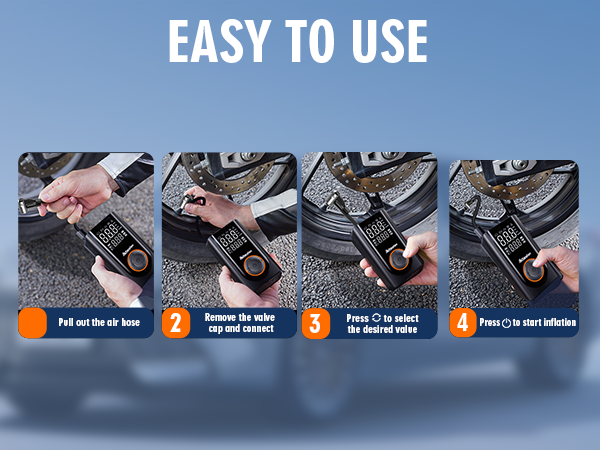 EASY TO USE

Pull out the air hose

2 Remove the valve cap and connect

3 Press to select the desired value

4 Press to start inflation