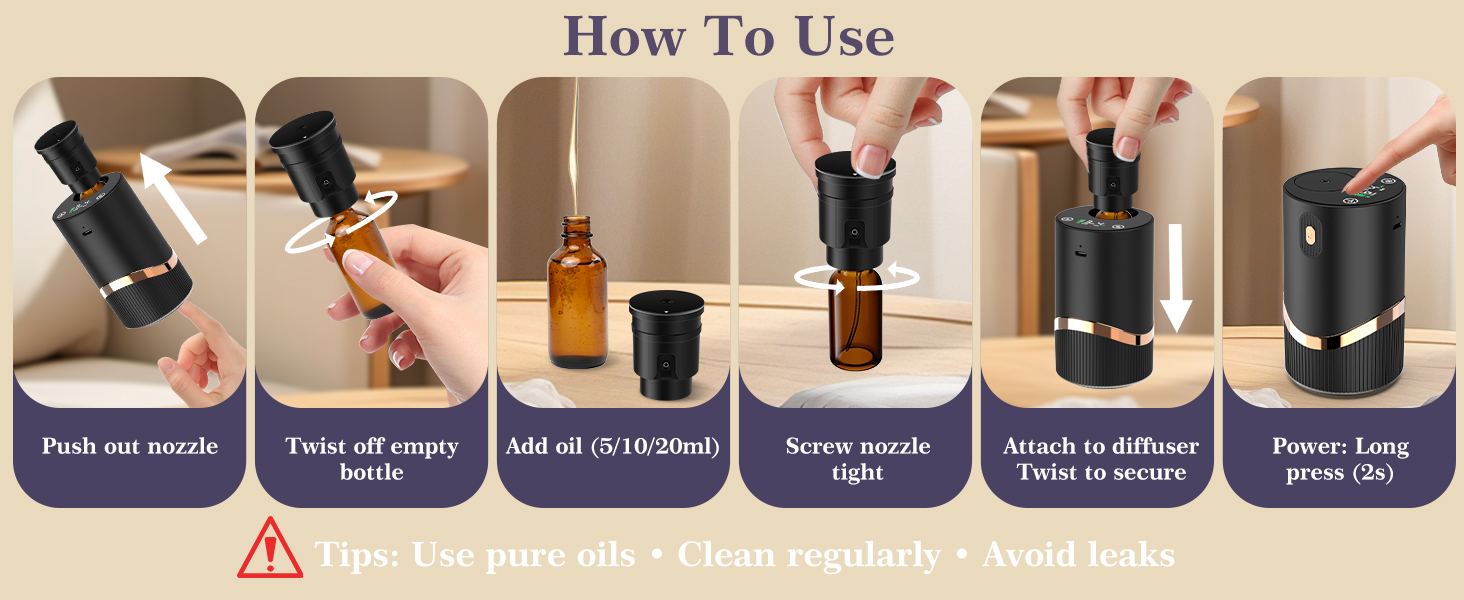 How To Use

Push out nozzle

Twist off empty bottle

Add oil (5/10/20ml)

Screw nozzle tight

Attach to diffuser
Twist to secure

Power: Long press (2s)

Tips: Use pure oils • Clean regularly • Avoid leaks