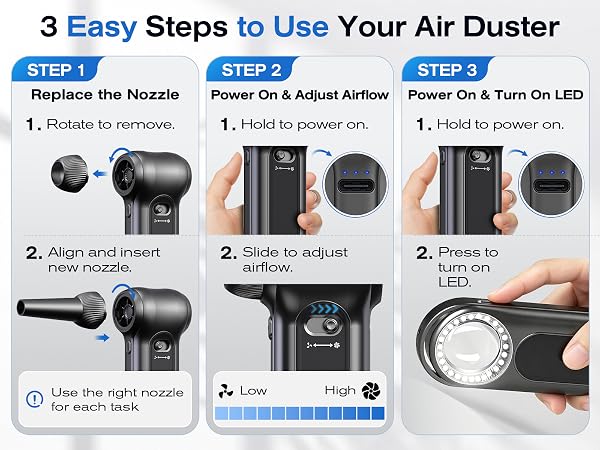 3 Easy Steps to Use Your Air Duster

STEP 1

Replace the Nozzle

1. Rotate to remove.

2. Align and insert new nozzle.

Use the right nozzle for each task

STEP 2

Power On & Adjust Airflow

1. Hold to power on.

2. Slide to adjust airflow.

Low

High

STEP 3

Power On & Turn On LED

1. Hold to power on.

2. Press to turn on LED.