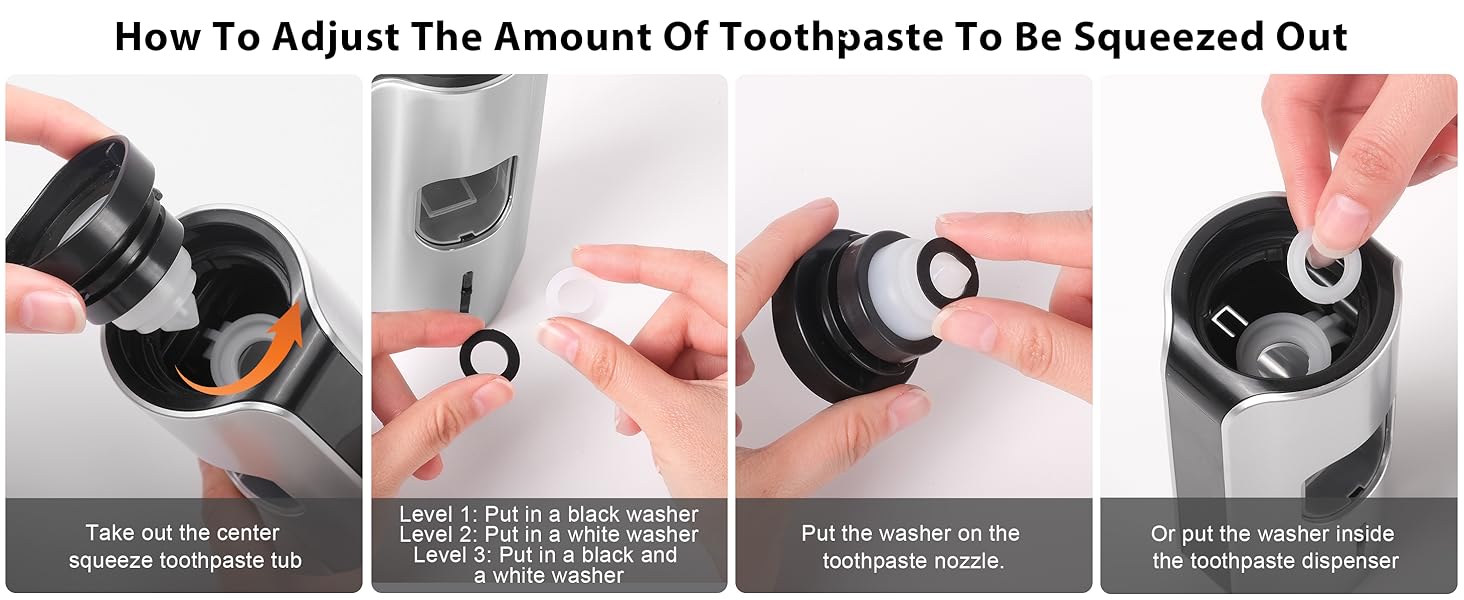 How To Adjust The Amount Of Toothpaste To Be Squeezed Out

Take out the center squeeze toothpaste tub

Level 1: Put in a black washer
Level 2: Put in a white washer
Level 3: Put in a black and a white washer

Put the washer on the toothpaste nozzle.

Or put the washer inside the toothpaste dispenser