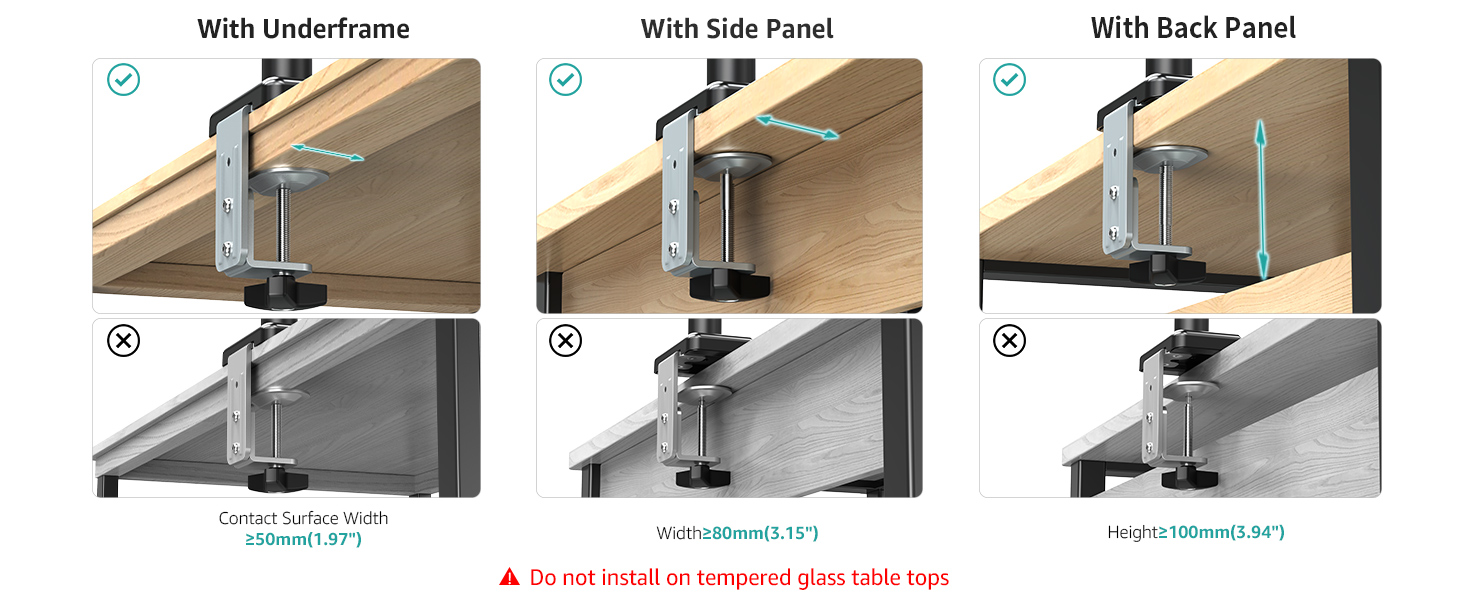 With Underframe

Contact Surface Width
≥50mm(1.97")

With Side Panel

Width≥80mm(3.15")

With Back Panel

Height≥100mm(3.94")

Do not install on tempered glass table tops