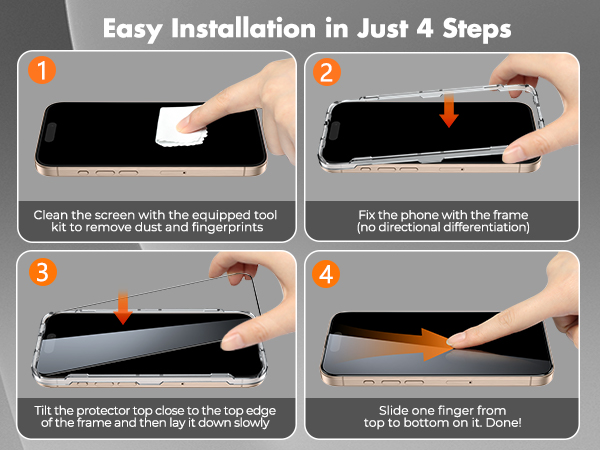 Easy Installation in Just 4 Steps

1

Clean the screen with the equipped tool kit to remove dust and fingerprints

2

Fix the phone with the frame (no directional differentiation)

3

Tilt the protector top close to the top edge of the frame and then lay it down slowly

4

Slide one finger from top to bottom on it. Done!