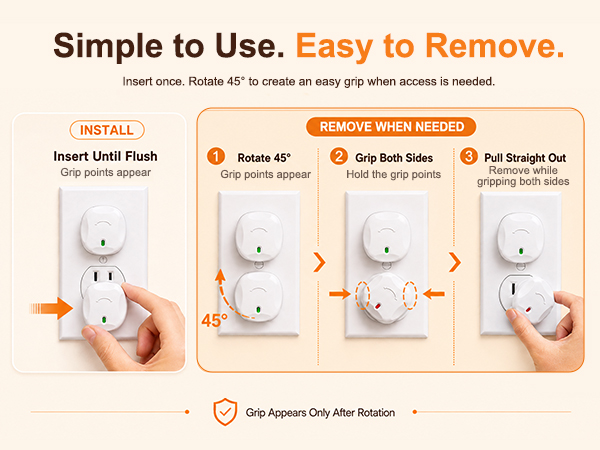 Simple to Use. Easy to Remove.

Insert once. Rotate 45° to create an easy grip when access is needed.

INSTALL

Insert Until Flush
Grip points appear

REMOVE WHEN NEEDED

1 Rotate 45°
Grip points appear

45°

2 Grip Both Sides
Hold the grip points

3 Pull Straight Out
Remove while gripping both sides

Grip Appears Only After Rotation