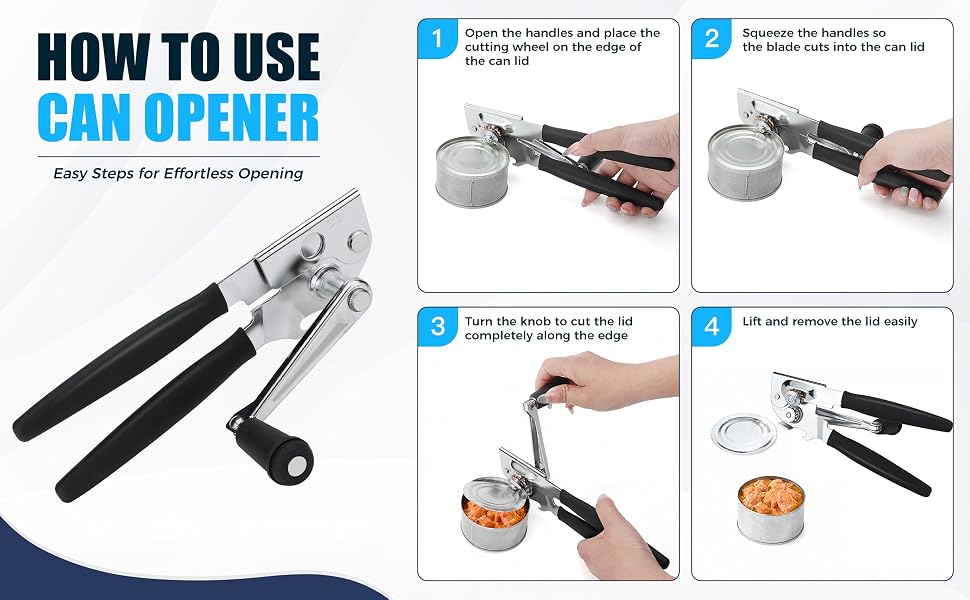 HOW TO USE
CAN OPENER

Easy Steps for Effortless Opening

1 Open the handles and place the cutting wheel on the edge of the can lid

2 Squeeze the handles so the blade cuts into the can lid

3 Turn the knob to cut the lid completely along the edge

4 Lift and remove the lid easily