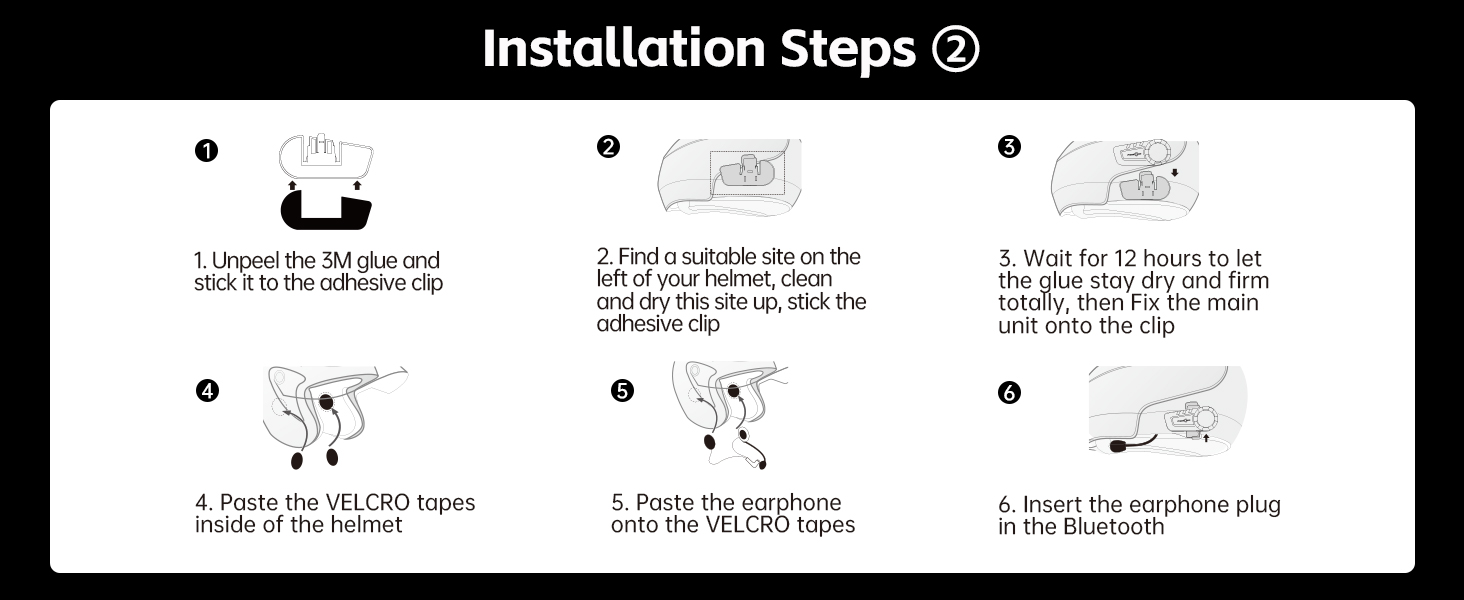 Installation Steps ②

❶

1. Unpeel the 3M glue and stick it to the adhesive clip

❷

2. Find a suitable site on the left of your helmet, clean and dry this site up, stick the adhesive clip

❸

3. Wait for 12 hours to let the glue stay dry and firm totally, then Fix the main unit onto the clip

❹

4. Paste the VELCRO tapes inside of the helmet

❺

5. Paste the earphone onto the VELCRO tapes

❻

6. Insert the earphone plug in the Bluetooth