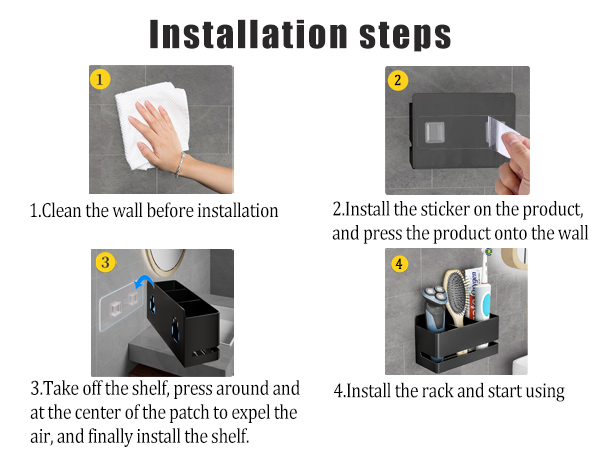 Installation steps

1

1.Clean the wall before installation

2

2.Install the sticker on the product, and press the product onto the wall

3

3.Take off the shelf, press around and at the center of the patch to expel the air, and finally install the shelf.

4

4.Install the rack and start using