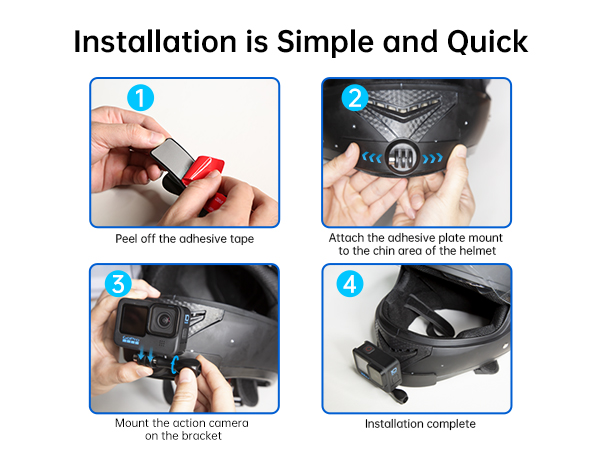 Installation is Simple and Quick

1

Peel off the adhesive tape

2

Attach the adhesive plate mount to the chin area of the helmet

3

Mount the action camera on the bracket

4

Installation complete