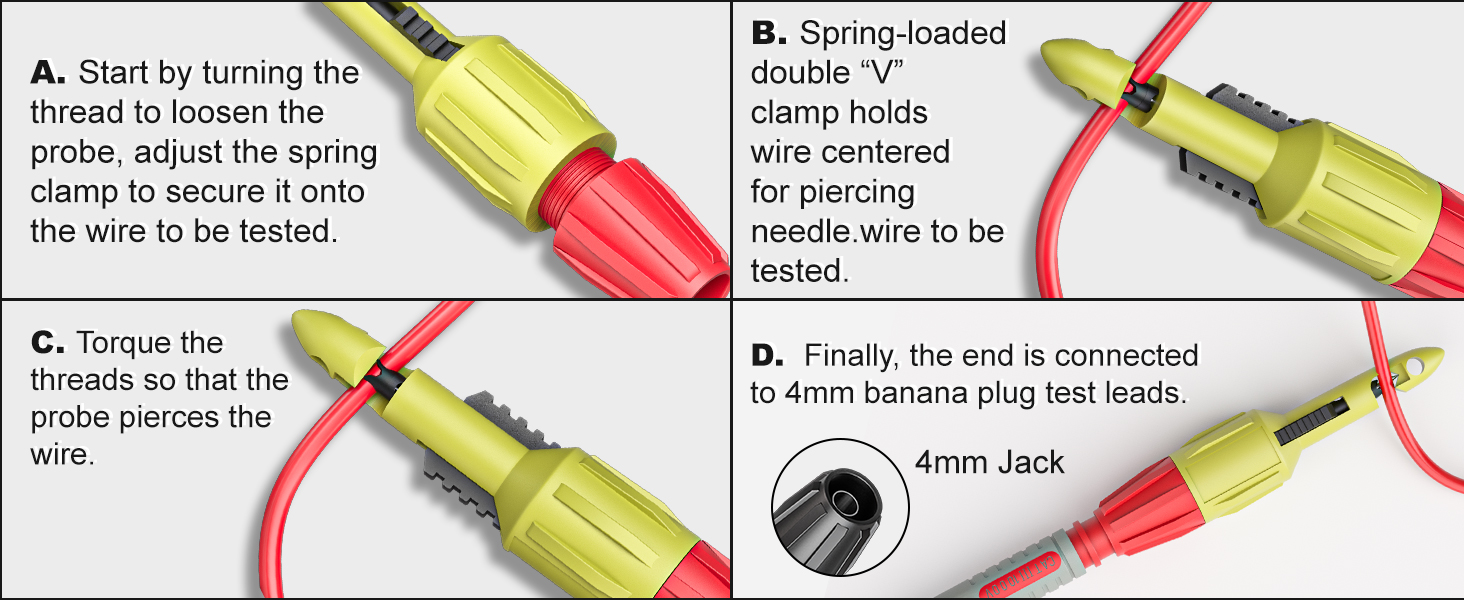 A. Start by turning the thread to loosen the probe, adjust the spring clamp to secure it onto the wire to be tested.

B. Spring-loaded double “V” clamp holds wire centered for piercing needle.wire to be tested.

C. Torque the threads so that the probe pierces the wire.

D. Finally, the end is connected to 4mm banana plug test leads.

4mm Jack