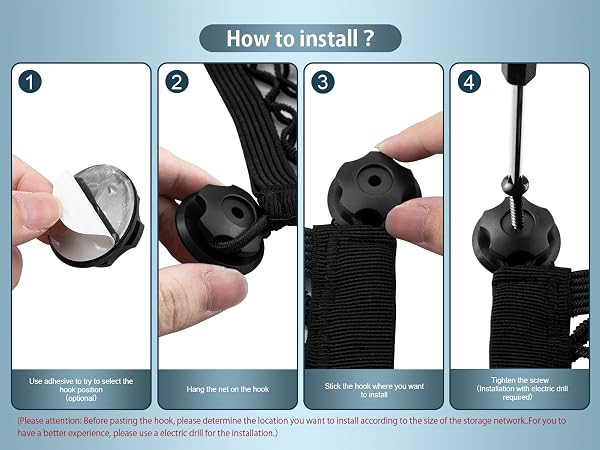 How to install ?

1

Use adhesive to try to select the hook position (optional)

2

Hang the net on the hook

3

Stick the hook where you want to install

4

Tighten the screw (Installation with electric drill required)

(Please attention: Before pasting the hook, please determine the location you want to install according to the size of the storage network..For you to have a better experience, please use a electric drill for the installation.)