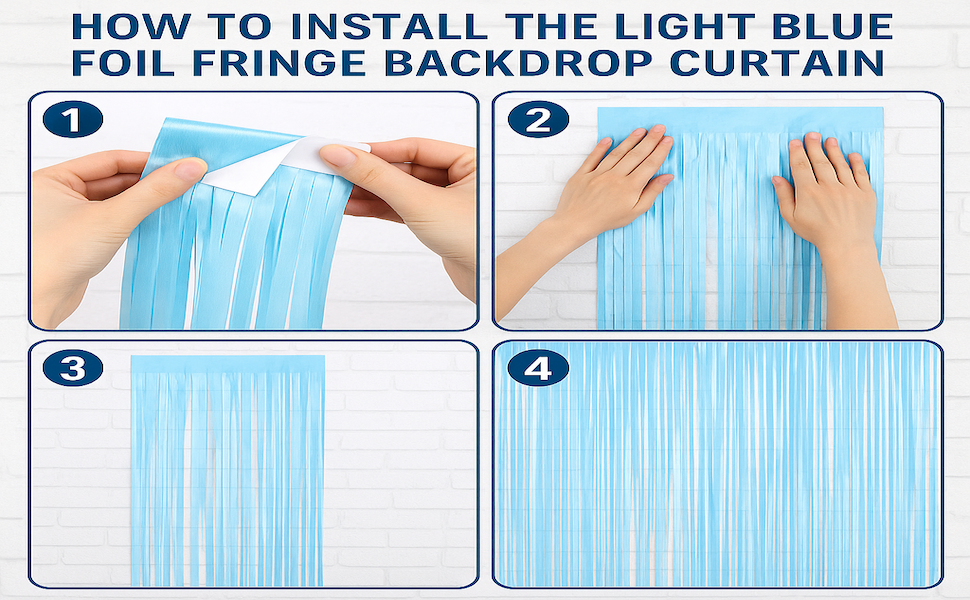 HOW TO INSTALL THE LIGHT BLUE FOIL FRINGE BACKDROP CURTAIN

1

2

3

4