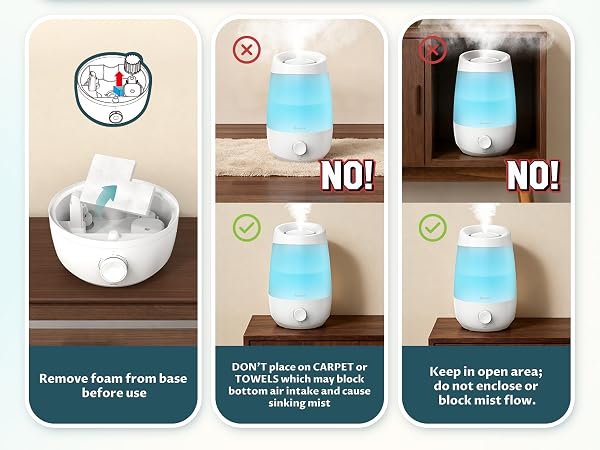 Remove foam from base before use

NO!

DON'T place on CARPET or TOWELS which may block bottom air intake and cause sinking mist

NO!

Keep in open area; do not enclose or block mist flow.