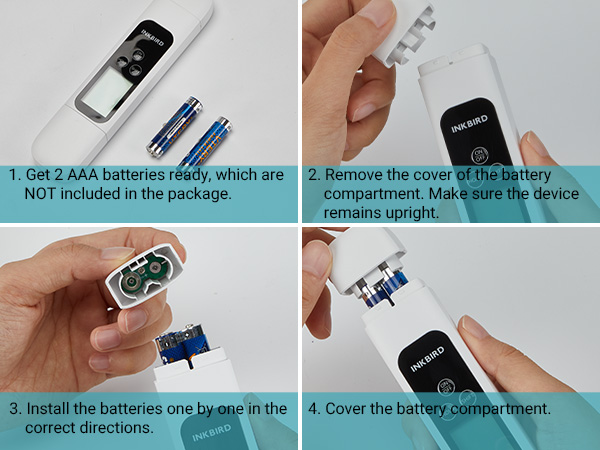 INKBIRD

1. Get 2 AAA batteries ready, which are NOT included in the package.

INKBIRD

ON OFF

2. Remove the cover of the battery compartment. Make sure the device remains upright.

3. Install the batteries one by one in the correct directions.

INKBIRD

INKBIRD

ON OFF

4. Cover the battery compartment.