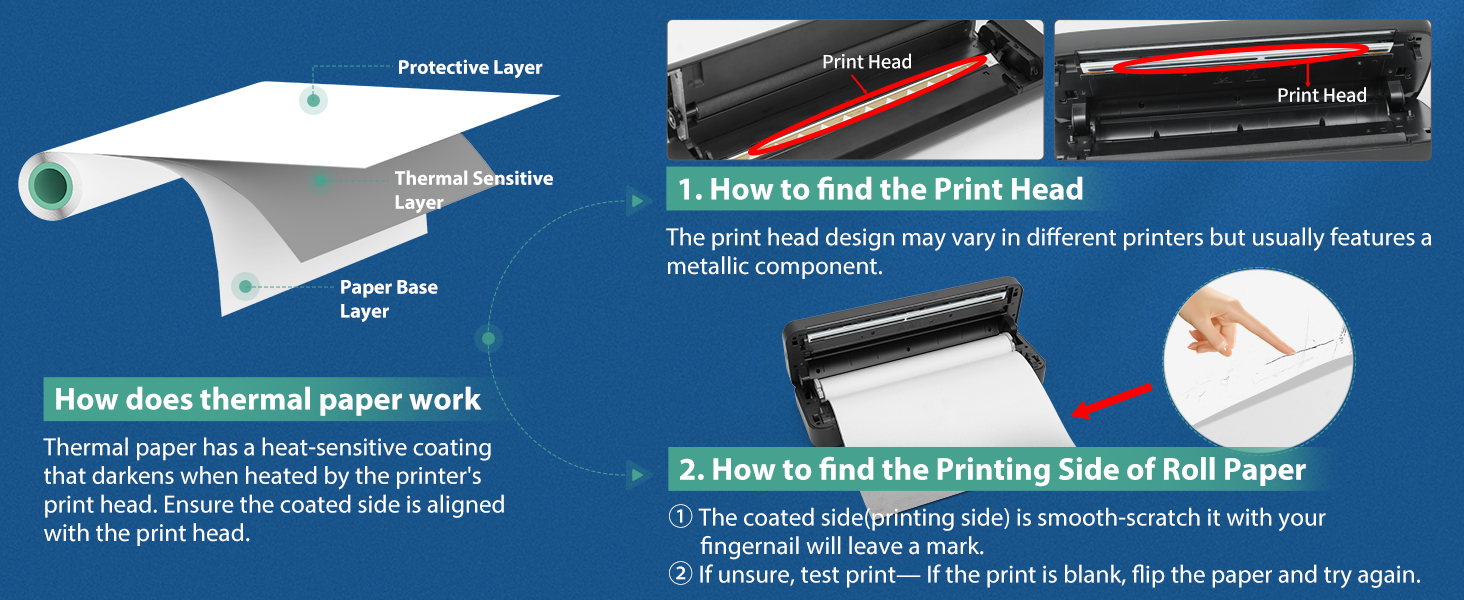 Protective Layer

Thermal Sensitive Layer

Paper Base Layer

How does thermal paper work

Thermal paper has a heat-sensitive coating that darkens when heated by the printer's print head. Ensure the coated side is aligned with the print head.

Print Head

Print Head

1. How to find the Print Head

The print head design may vary in different printers but usually features a metallic component.

2. How to find the Printing Side of Roll Paper

① The coated side(printing side) is smooth-scratch it with your fingernail will leave a mark.
② If unsure, test print— If the print is blank, flip the paper and try again.