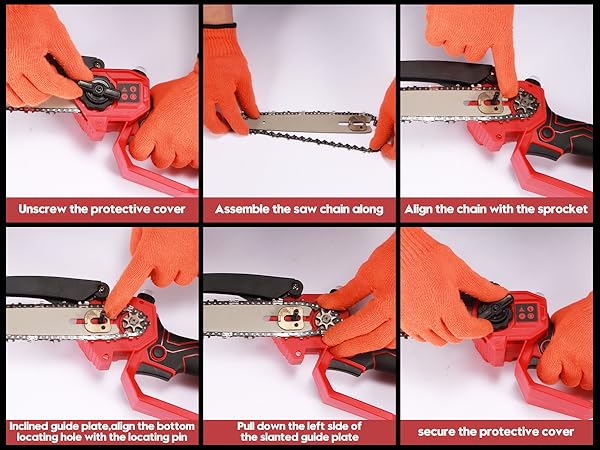 Unscrew the protective cover

Assemble the saw chain along

Align the chain with the sprocket

Inclined guide plate,align the bottom locating hole with the locating pin

Pull down the left side of the slanted guide plate

secure the protective cover