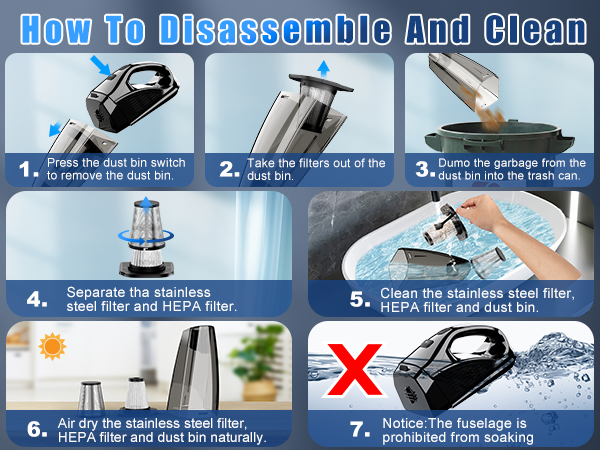 How To Disassemble And Clean

1. Press the dust bin switch to remove the dust bin.

2. Take the filters out of the dust bin.

3. Dumo the garbage from the dust bin into the trash can.

4. Separate tha stainless steel filter and HEPA filter.

5. Clean the stainless steel filter, HEPA filter and dust bin.

6. Air dry the stainless steel filter, HEPA filter and dust bin naturally.

7. Notice:The fuselage is prohibited from soaking