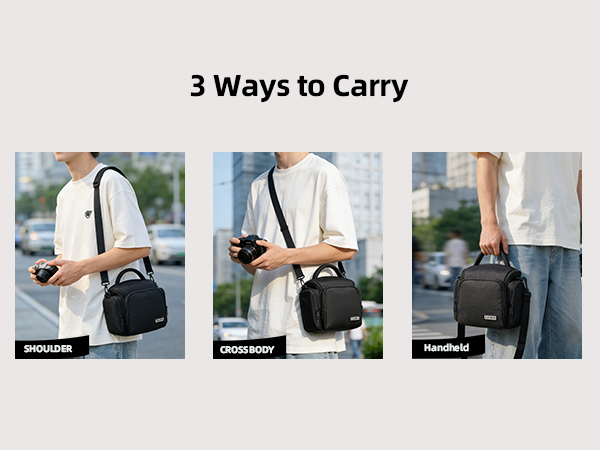 3 Ways to Carry

SHOULDER

CROSSBODY

Handheld