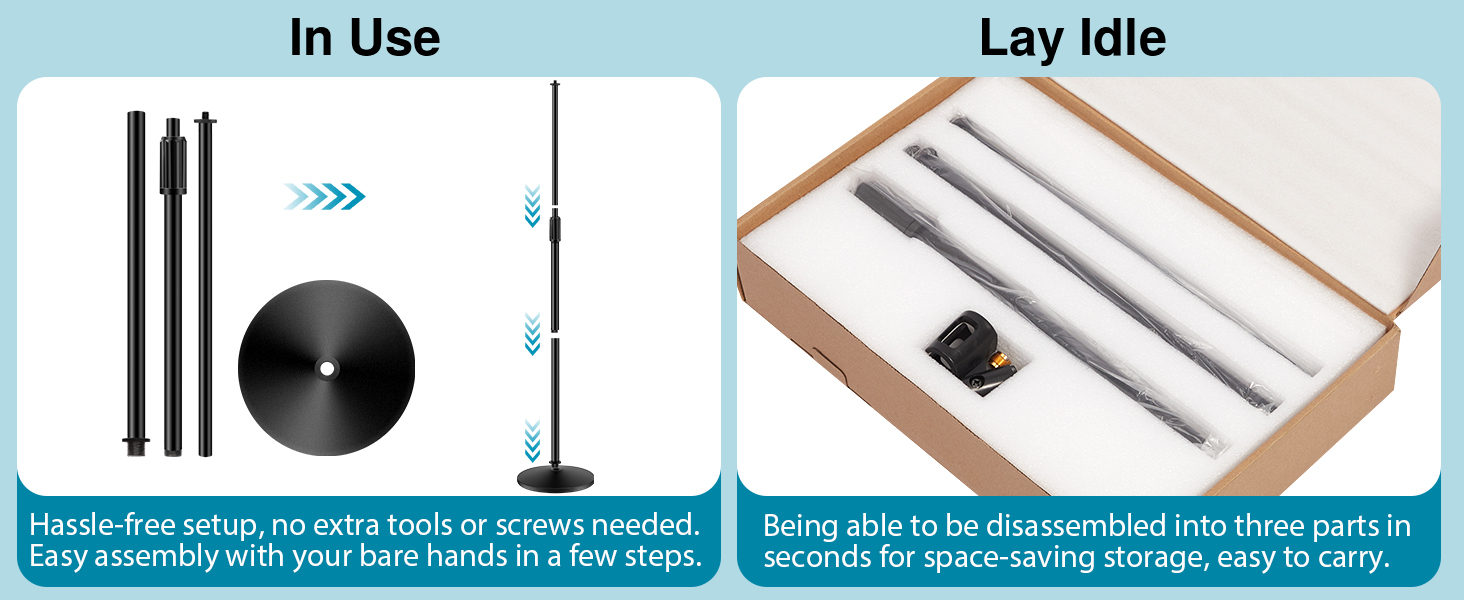 In Use

Hassle-free setup, no extra tools or screws needed. Easy assembly with your bare hands in a few steps.

Lay Idle

Being able to be disassembled into three parts in seconds for space-saving storage, easy to carry.