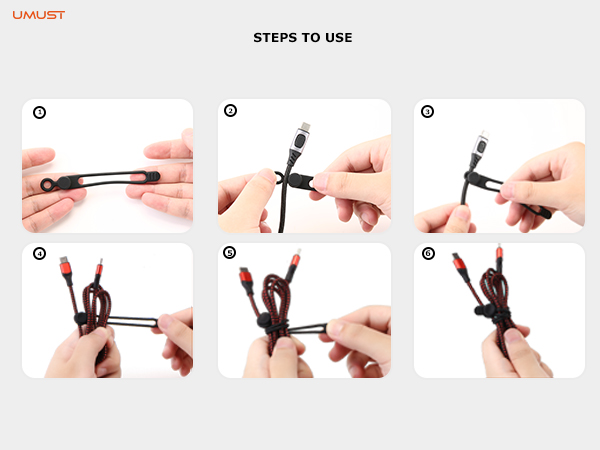 UMUST

STEPS TO USE

1

2

3

4

5

6