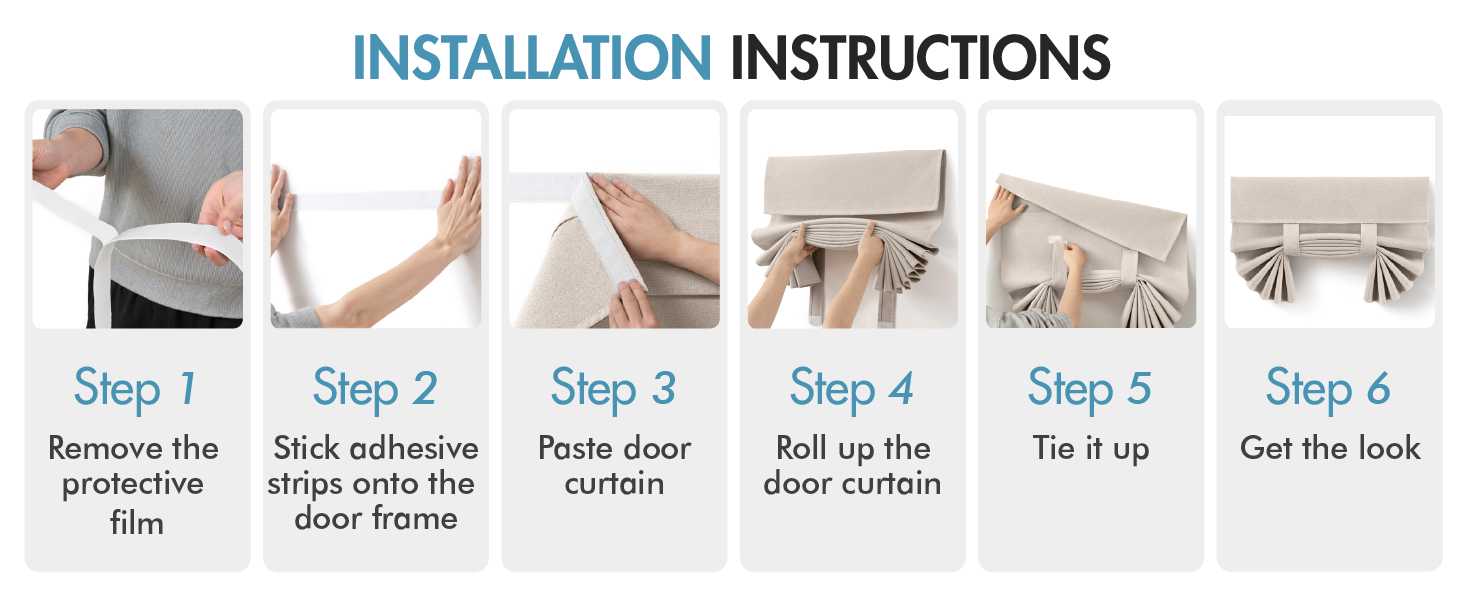 INSTALLATION INSTRUCTIONS

Step 1
Remove the protective film

Step 2
Stick adhesive strips onto the door frame

Step 3
Paste door curtain

Step 4
Roll up the door curtain

Step 5
Tie it up

Step 6
Get the look