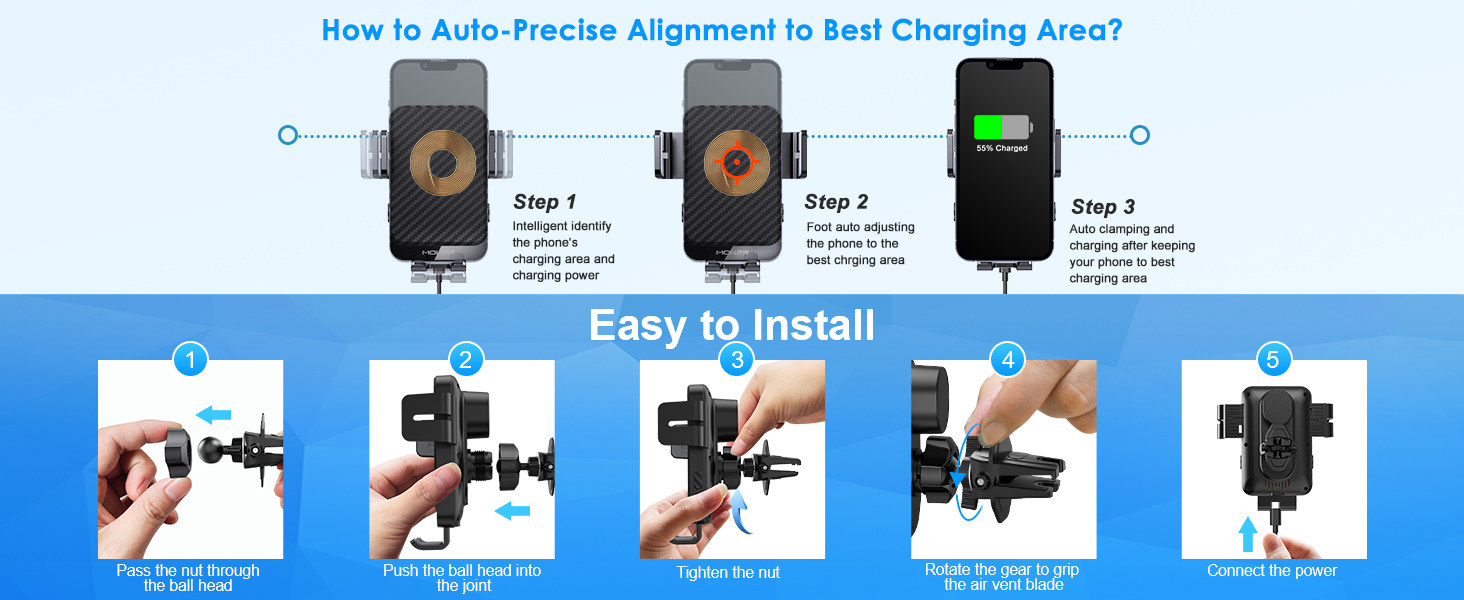 How to Auto-Precise Alignment to Best Charging Area?

Step 1
Intelligent identify the phone's charging area and charging power

Step 2
Foot auto adjusting the phone to the best chrging area

55% Charged

Step 3
Auto clamping and charging after keeping your phone to best charging area

Easy to Install

1
Pass the nut through the ball head

2
Push the ball head into the joint

3
Tighten the nut

4
Rotate the gear to grip the air vent blade

5
Connect the power