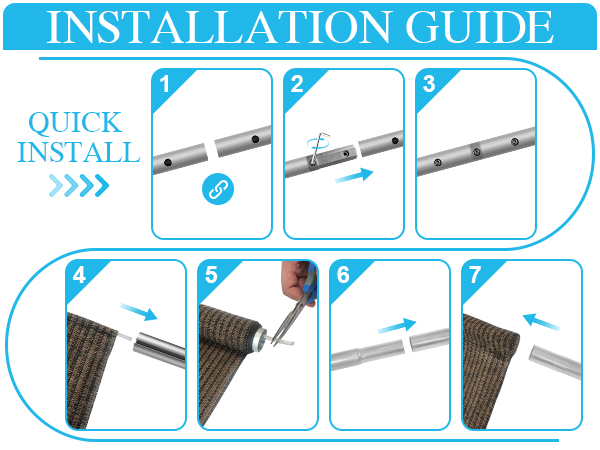 INSTALLATION GUIDE

QUICK INSTALL

1

2

3

4

5

6

7