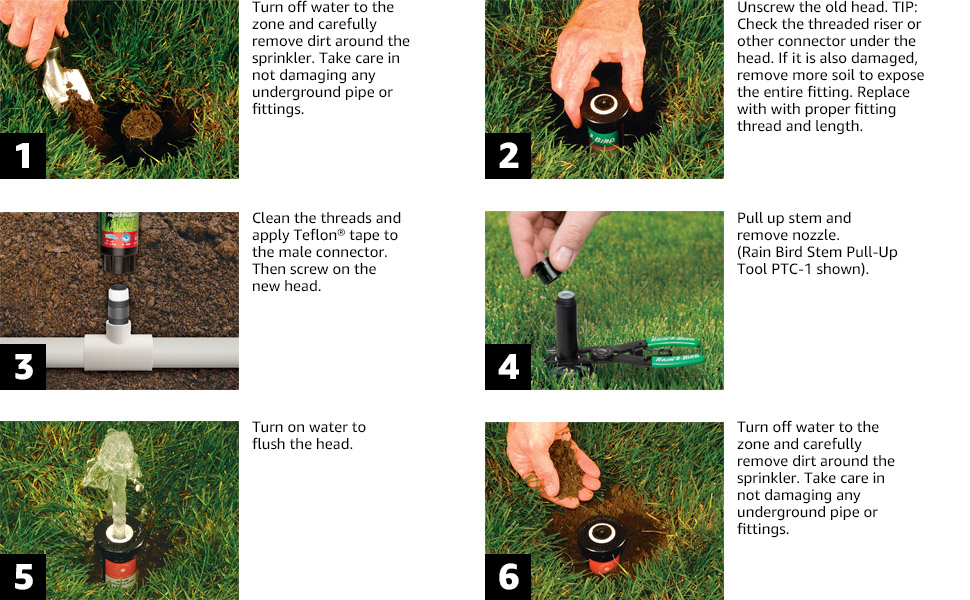 1

Turn off water to the zone and carefully remove dirt around the sprinkler. Take care in not damaging any underground pipe or fittings.

2

Unscrew the old head. TIP: Check the threaded riser or other connector under the head. If it is also damaged, remove more soil to expose the entire fitting. Replace with with proper fitting thread and length.

3

Clean the threads and apply Teflon® tape to the male connector. Then screw on the new head.

4

Pull up stem and remove nozzle. (Rain Bird Stem Pull-Up Tool PTC-1 shown).

5

Turn on water to flush the head.

6

Turn off water to the zone and carefully remove dirt around the sprinkler. Take care in not damaging any underground pipe or fittings.