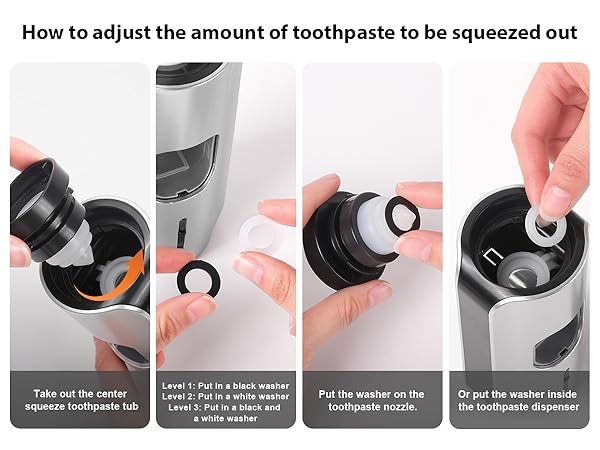 How to adjust the amount of toothpaste to be squeezed out

Take out the center squeeze toothpaste tub

Level 1: Put in a black washer
Level 2: Put in a white washer
Level 3: Put in a black and a white washer

Put the washer on the toothpaste nozzle.

Or put the washer inside the toothpaste dispenser