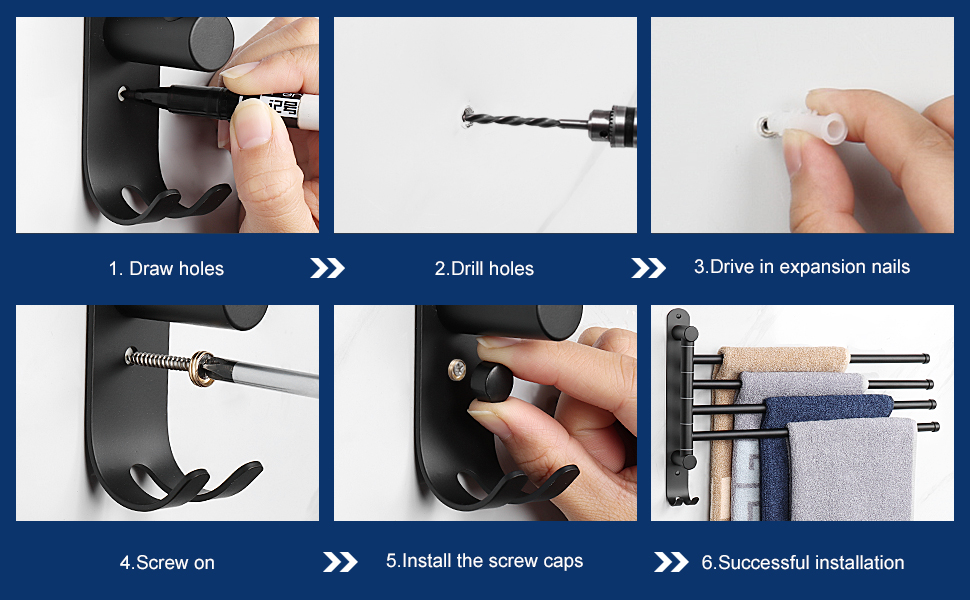 1. Draw holes

2.Drill holes

3.Drive in expansion nails

4.Screw on

5.Install the screw caps

6.Successful installation