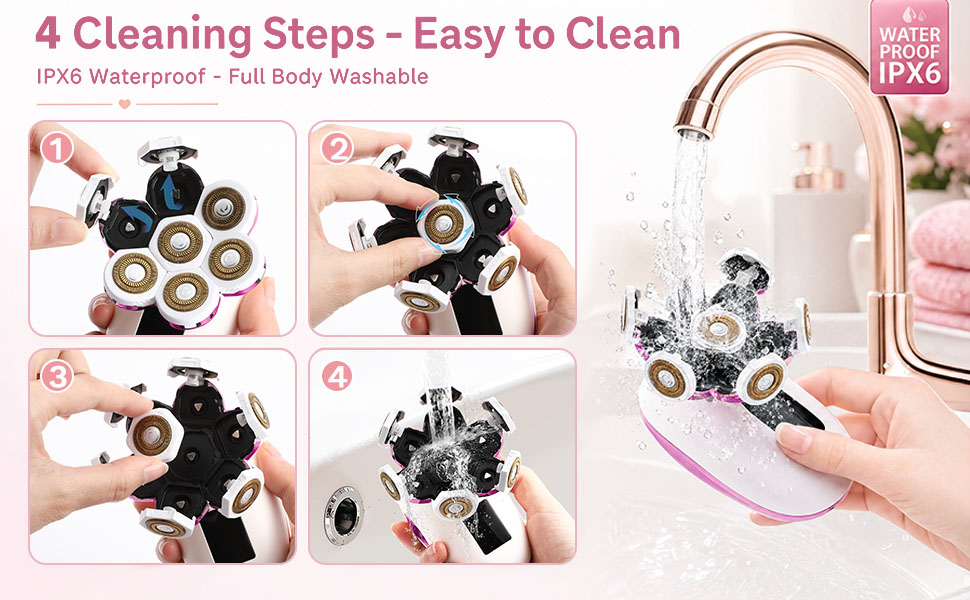 4 Cleaning Steps - Easy to Clean

IPX6 Waterproof - Full Body Washable

WATER PROOF IPX6

1

2

3

4