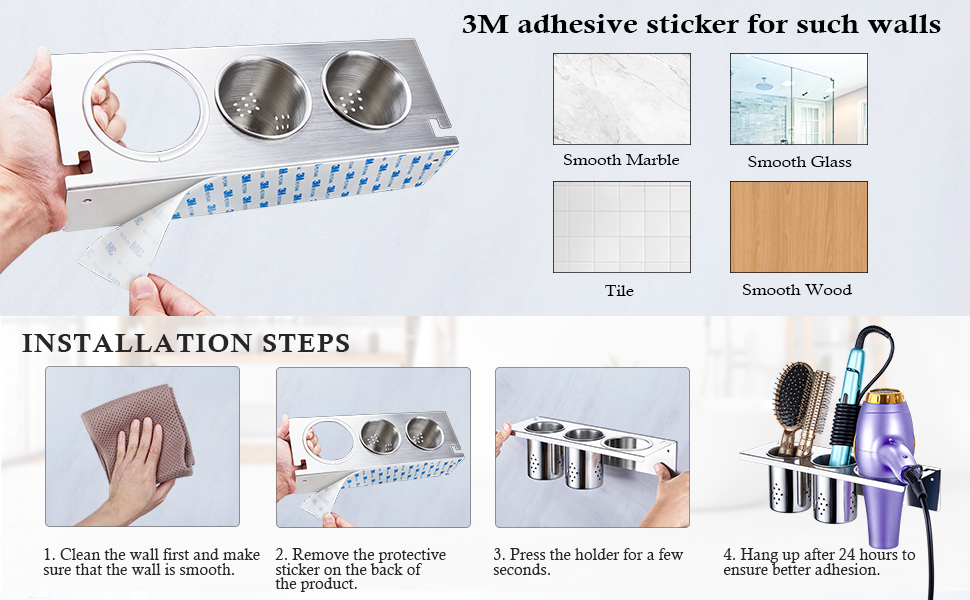 3M adhesive sticker for such walls

Smooth Marble

Smooth Glass

Tile

Smooth Wood

INSTALLATION STEPS

1. Clean the wall first and make sure that the wall is smooth.

2. Remove the protective sticker on the back of the product.

3. Press the holder for a few seconds.

4. Hang up after 24 hours to ensure better adhesion.