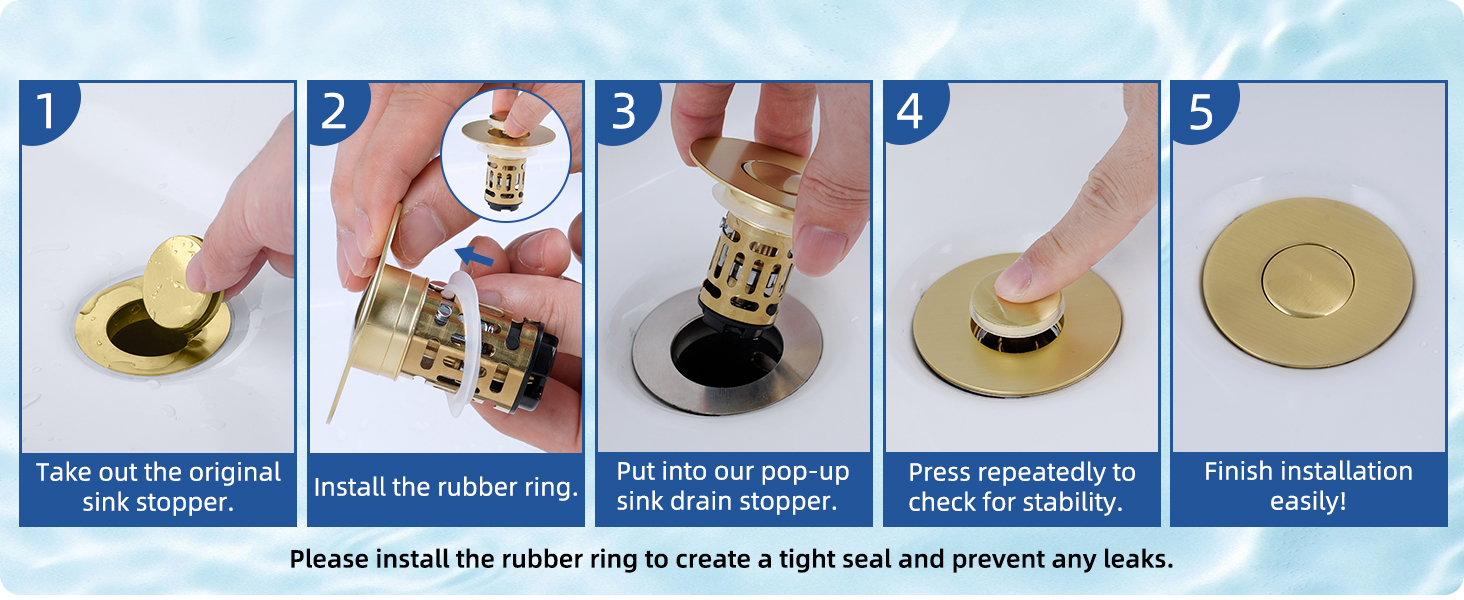 1

Take out the original sink stopper.

2

Install the rubber ring.

3

Put into our pop-up sink drain stopper.

4

Press repeatedly to check for stability.

5

Finish installation easily!

Please install the rubber ring to create a tight seal and prevent any leaks.