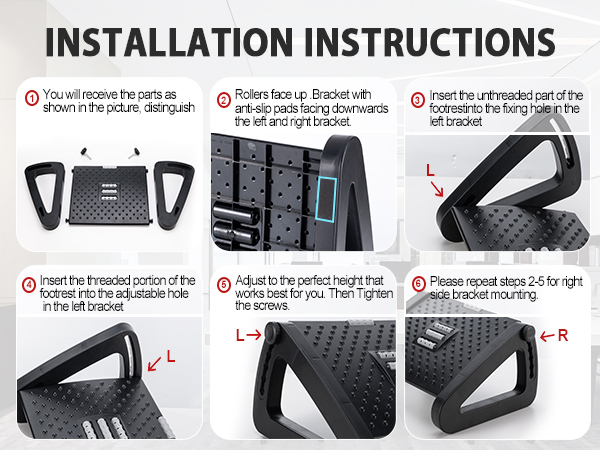 INSTALLATION INSTRUCTIONS

1 You will receive the parts as shown in the picture, distinguish

2 Rollers face up .Bracket with anti-slip pads facing downwards the left and right bracket.

3 Insert the unthreaded part of the footrestinto the fixing hole in the left bracket

L

4 Insert the threaded portion of the footrest into the adjustable hole in the left bracket

L

5 Adjust to the perfect height that works best for you. Then Tighten the screws.

L

6 Please repeat steps 2-5 for right side bracket mounting.

R