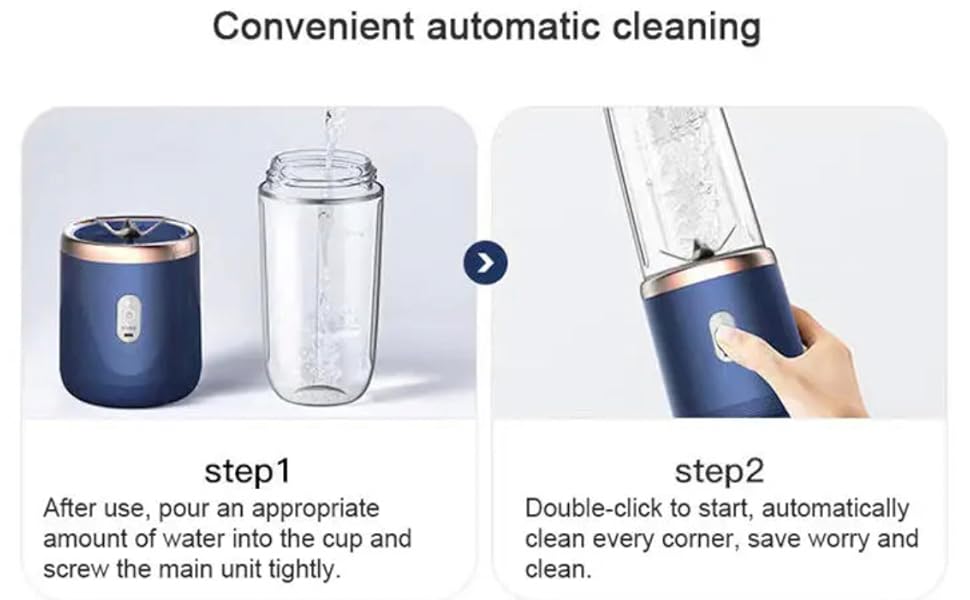 Convenient automatic cleaning

step1
After use, pour an appropriate amount of water into the cup and screw the main unit tightly.

step2
Double-click to start, automatically clean every corner, save worry and clean.