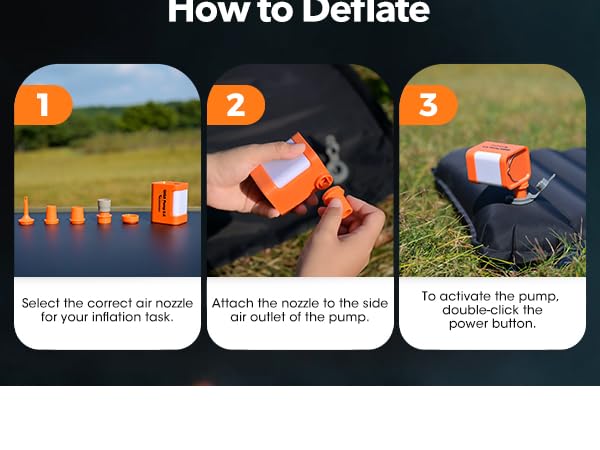 How to Deflate

1

Select the correct air nozzle for your inflation task.

2

Attach the nozzle to the side air outlet of the pump.

3

To activate the pump, double-click the power button.