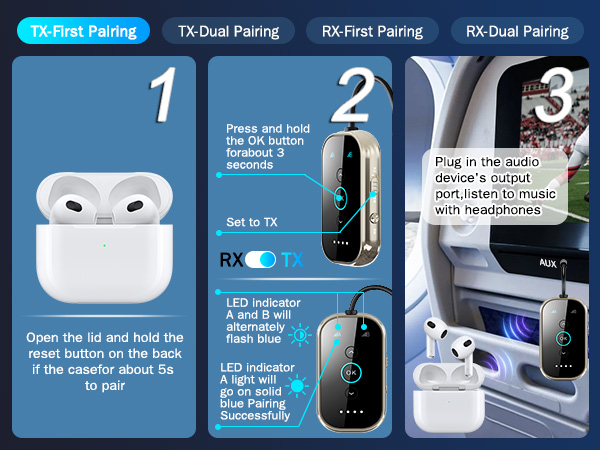 TX-First Pairing
TX-Dual Pairing
RX-First Pairing
RX-Dual Pairing

1

Open the lid and hold the reset button on the back if the casefor about 5s to pair

2

Press and hold the OK button forabout 3 seconds

Set to TX

RX TX

LED indicator A and B will alternately flash blue

LED indicator A light will go on solid blue Pairing Successfully

OK

3

Plug in the audio device's output port,listen to music with headphones

AUX

OK