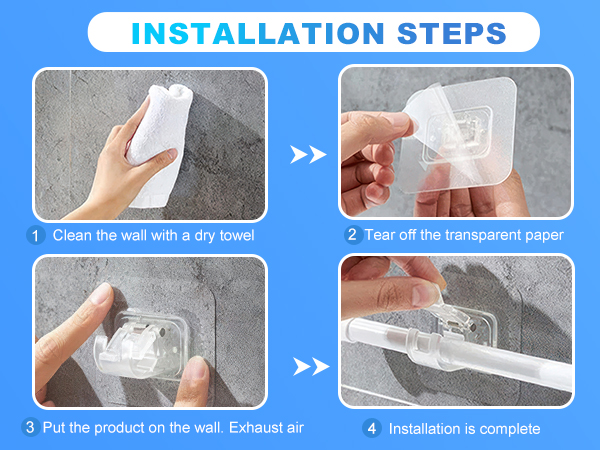 INSTALLATION STEPS

1 Clean the wall with a dry towel

2 Tear off the transparent paper

3 Put the product on the wall. Exhaust air

4 Installation is complete