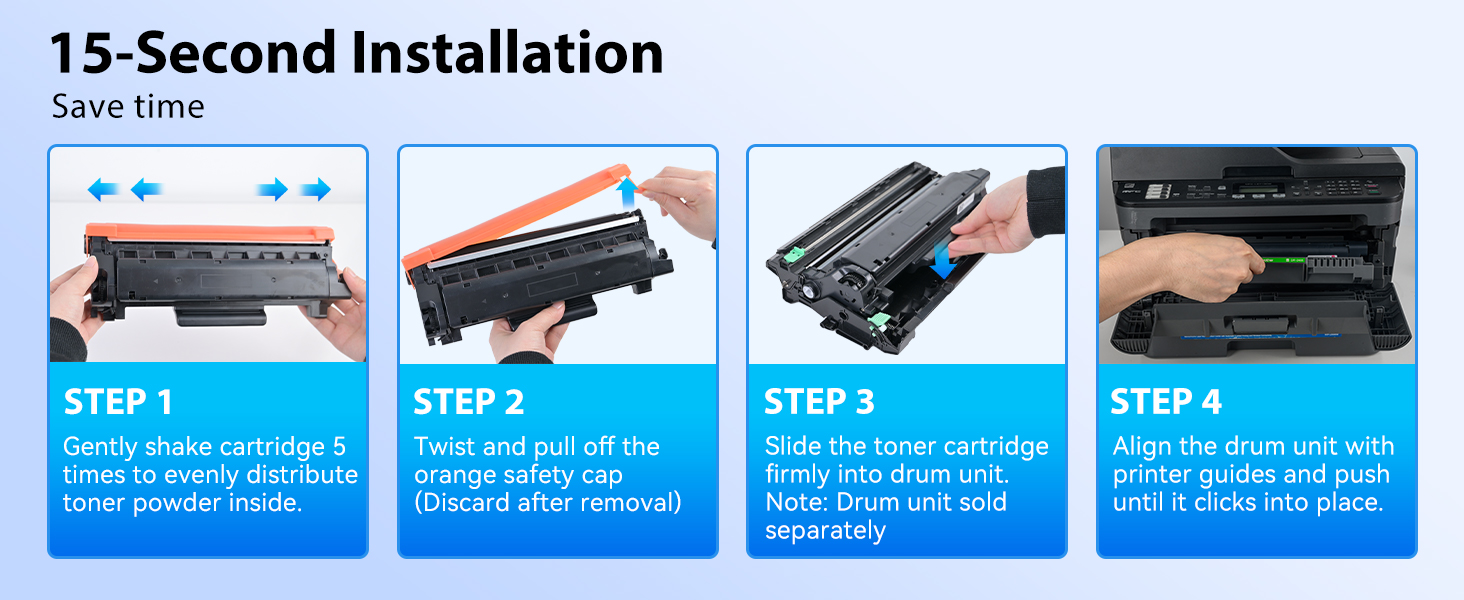 15-Second Installation

Save time

STEP 1

Gently shake cartridge 5 times to evenly distribute toner powder inside.

STEP 2

Twist and pull off the orange safety cap (Discard after removal)

STEP 3

Slide the toner cartridge firmly into drum unit. Note: Drum unit sold separately

STEP 4

Align the drum unit with printer guides and push until it clicks into place.