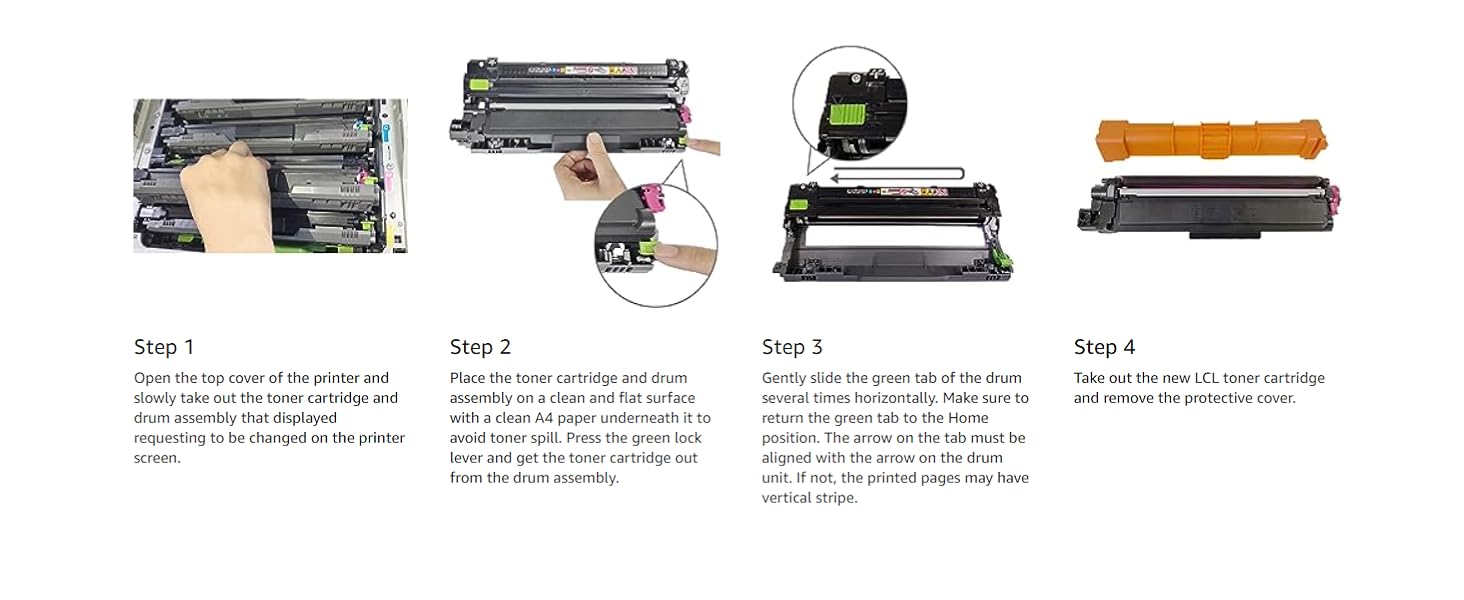 Step 1

Open the top cover of the printer and slowly take out the toner cartridge and drum assembly that displayed requesting to be changed on the printer screen.

Step 2

Place the toner cartridge and drum assembly on a clean and flat surface with a clean A4 paper underneath it to avoid toner spill. Press the green lock lever and get the toner cartridge out from the drum assembly.

Step 3

Gently slide the green tab of the drum several times horizontally. Make sure to return the green tab to the Home position. The arrow on the tab must be aligned with the arrow on the drum unit. If not, the printed pages may have vertical stripe.

Step 4

Take out the new LCL toner cartridge and remove the protective cover.