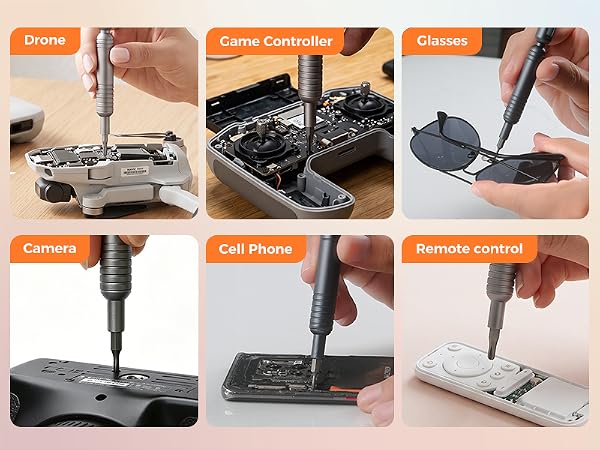 Drone

Game Controller

Glasses

Camera

Cell Phone

Remote control