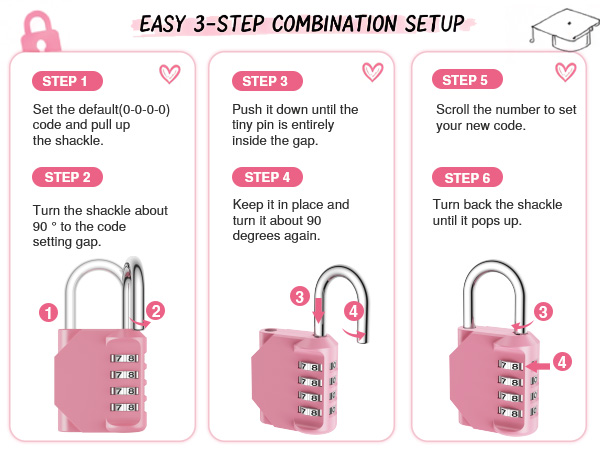 EASY 3-STEP COMBINATION SETUP

STEP 1

Set the default(0-0-0-0) code and pull up the shackle.

STEP 2

Turn the shackle about 90 ° to the code setting gap.

1

2

7 8
7 8
7 8
7 8

STEP 3

Push it down until the tiny pin is entirely inside the gap.

STEP 4

Keep it in place and turn it about 90 degrees again.

3

4

7 8
7 8
7 8
7 8

STEP 5

Scroll the number to set your new code.

STEP 6

Turn back the shackle until it pops up.

3

4

7 8
7 8
7 8
7 8