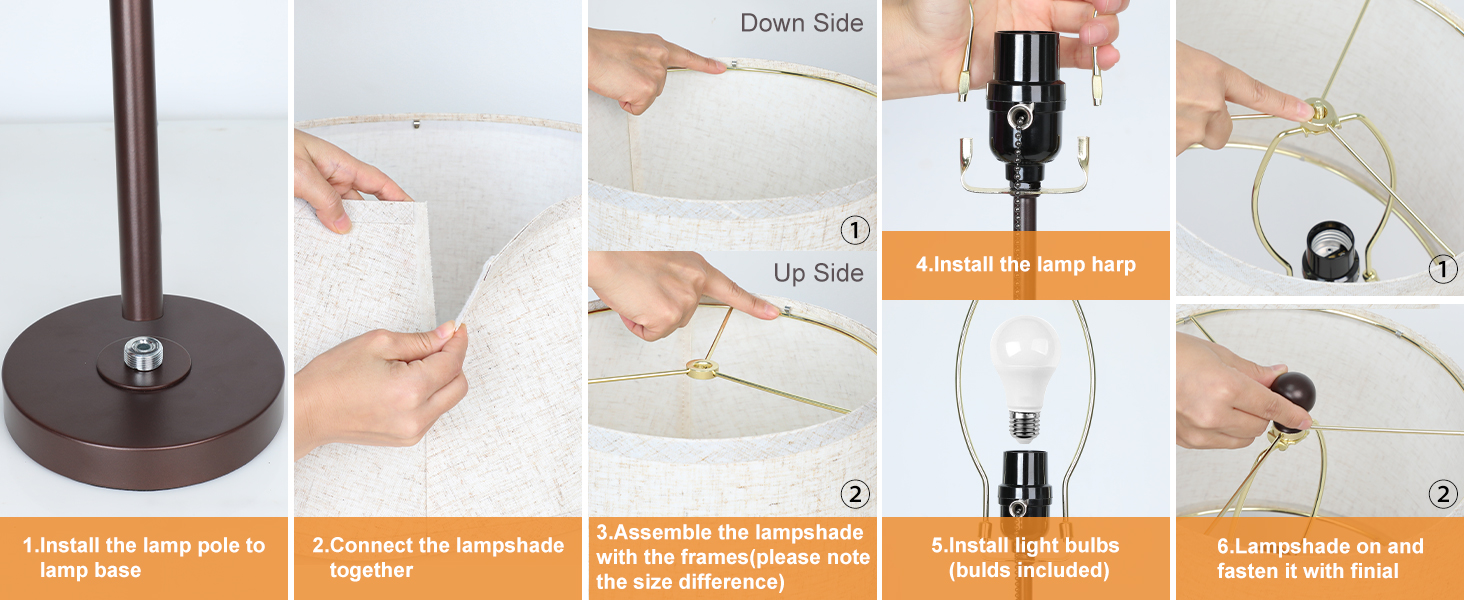 1.Install the lamp pole to lamp base

2.Connect the lampshade together

Down Side

①

Up Side

②

3.Assemble the lampshade with the frames(please note the size difference)

4.Install the lamp harp

5.Install light bulbs (bulds included)

①

②

6.Lampshade on and fasten it with finial