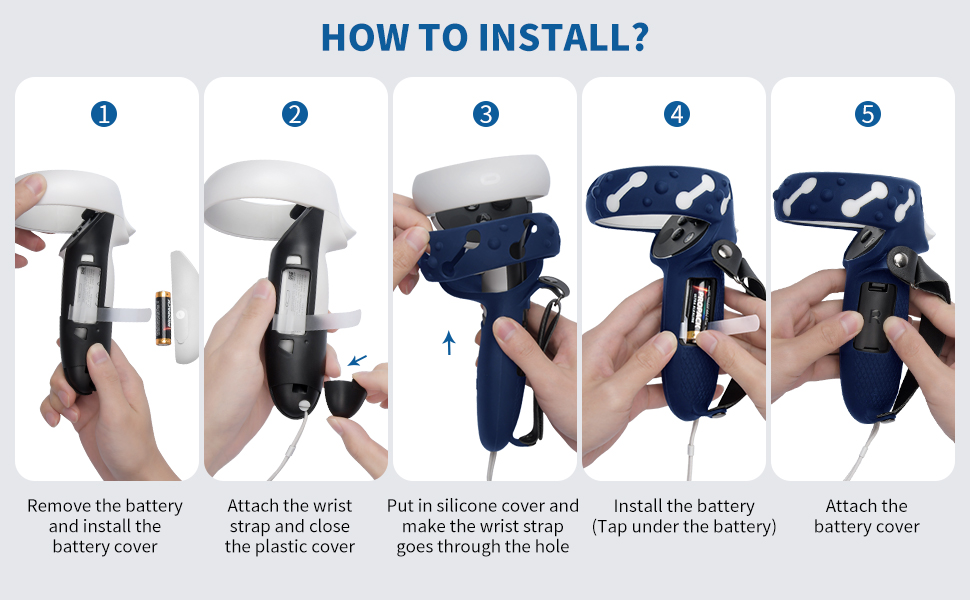 HOW TO INSTALL?

1

Remove the battery and install the battery cover

2

Attach the wrist strap and close the plastic cover

3

Put in silicone cover and make the wrist strap goes through the hole

4

Install the battery (Tap under the battery)

5

Attach the battery cover