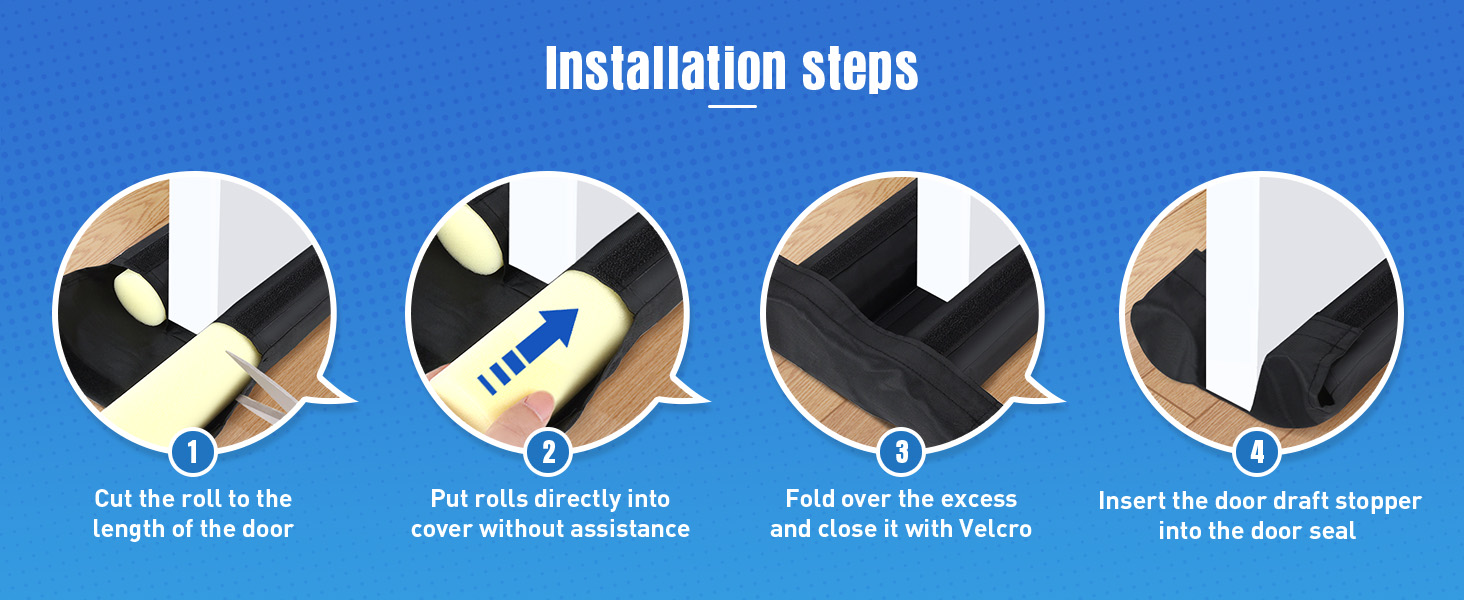 Installation steps

1
Cut the roll to the length of the door

2
Put rolls directly into cover without assistance

3
Fold over the excess and close it with Velcro

4
Insert the door draft stopper into the door seal