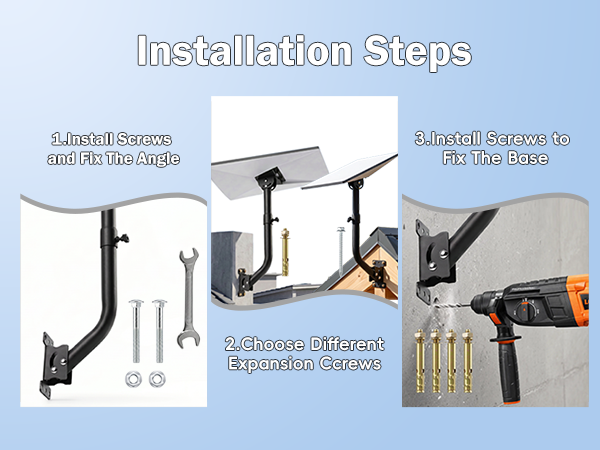 Installation Steps

1.Install Screws and Fix The Angle

2.Choose Different Expansion Ccrews

3.Install Screws to Fix The Base