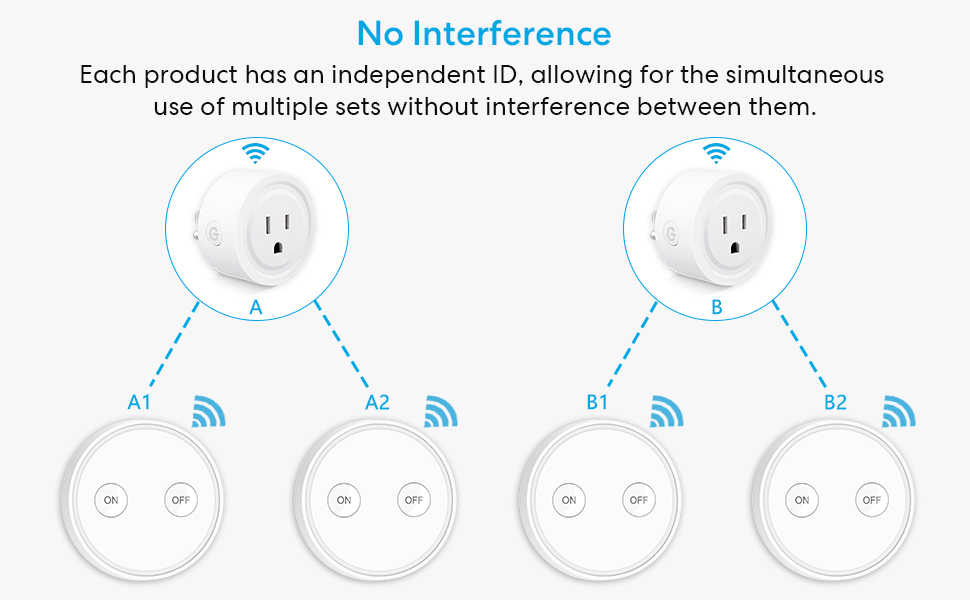 No Interference

Each product has an independent ID, allowing for the simultaneous use of multiple sets without interference between them.

A

B

A1

A2

B1

B2

ON OFF

ON OFF

ON OFF

ON OFF