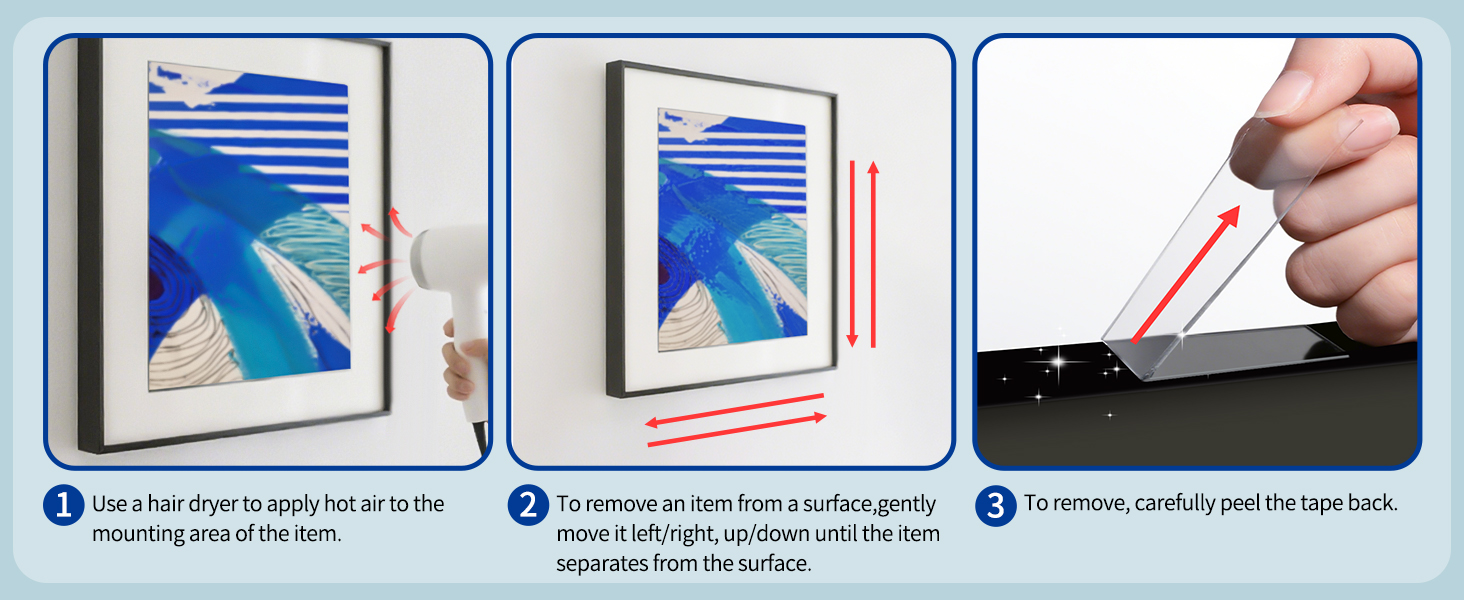 1 Use a hair dryer to apply hot air to the mounting area of the item.

2 To remove an item from a surface,gently move it left/right, up/down until the item separates from the surface.

3 To remove, carefully peel the tape back.